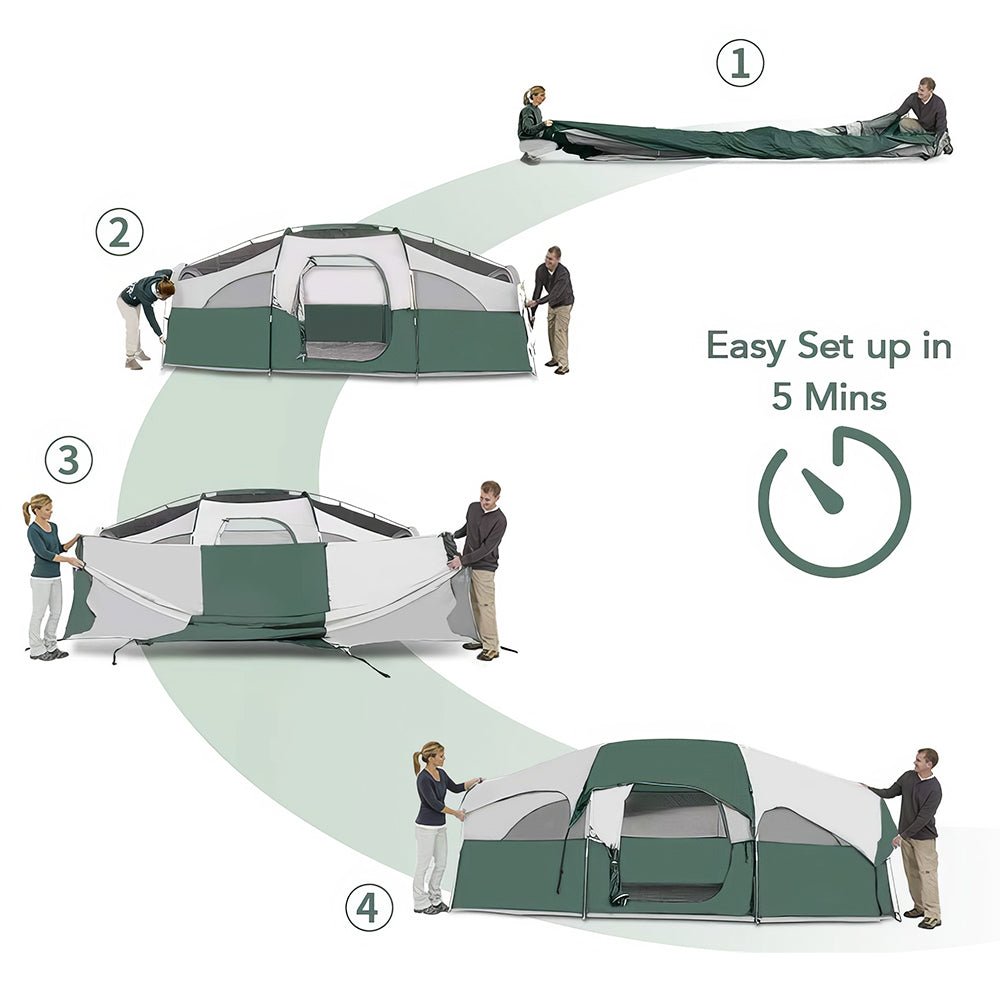 ①

②

Easy Set up in 5 Mins

③

④