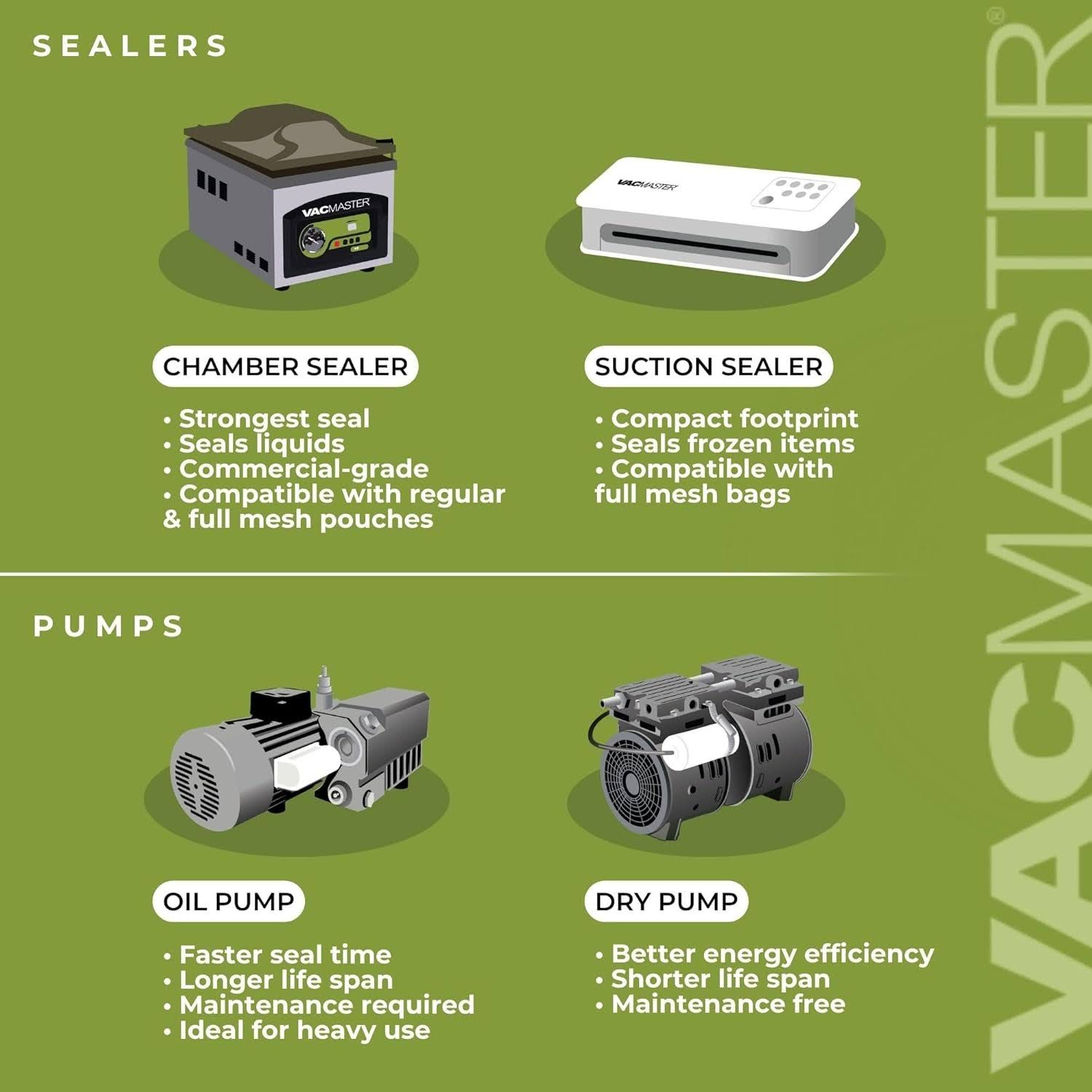 SEALERS

VACMASTER

VACMASTER

CHAMBER SEALER

• Strongest seal
• Seals liquids
• Commercial-grade
• Compatible with regular & full mesh pouches

SUCTION SEALER

• Compact footprint
• Seals frozen items
• Compatible with full mesh bags

PUMPS

OIL PUMP

• Faster seal time
• Longer life span
• Maintenance required
• Ideal for heavy use

DRY PUMP

• Better energy efficiency
• Shorter life span
• Maintenance free

VACMASTER®