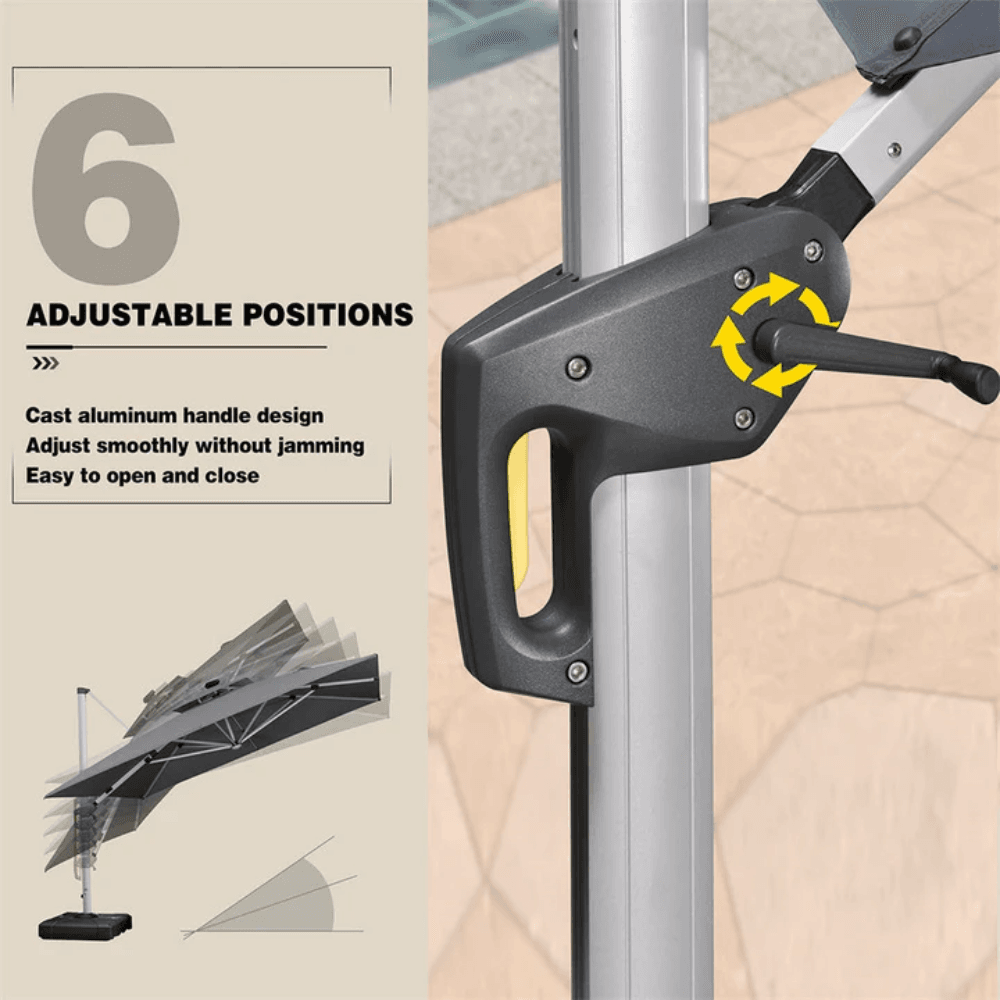 6

ADJUSTABLE POSITIONS

Cast aluminum handle design
Adjust smoothly without jamming
Easy to open and close