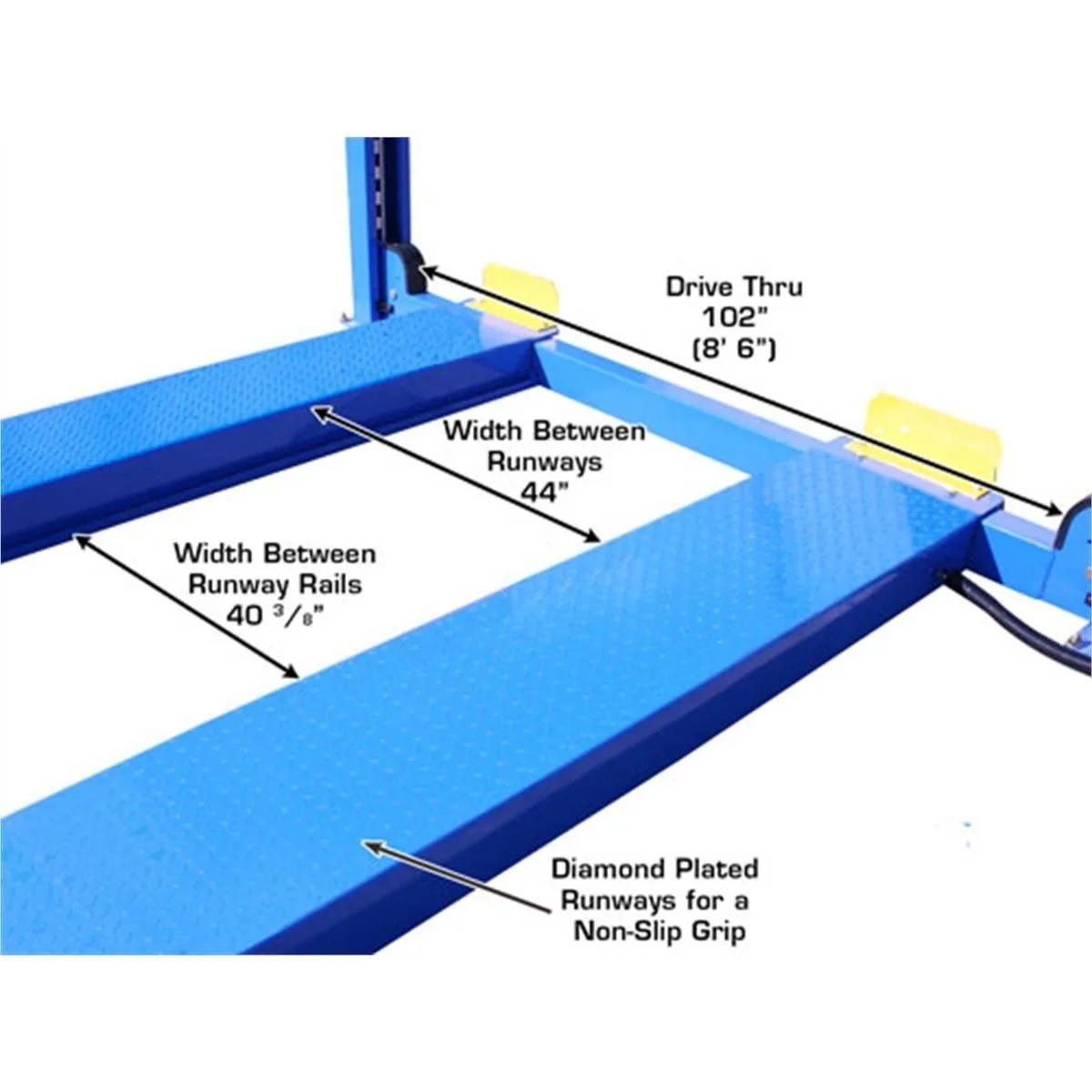 Drive Thru
102"
(8' 6")

Width Between
Runways
44"

Width Between
Runway Rails
40 $^3/_8$"

Diamond Plated
Runways for a
Non-Slip Grip